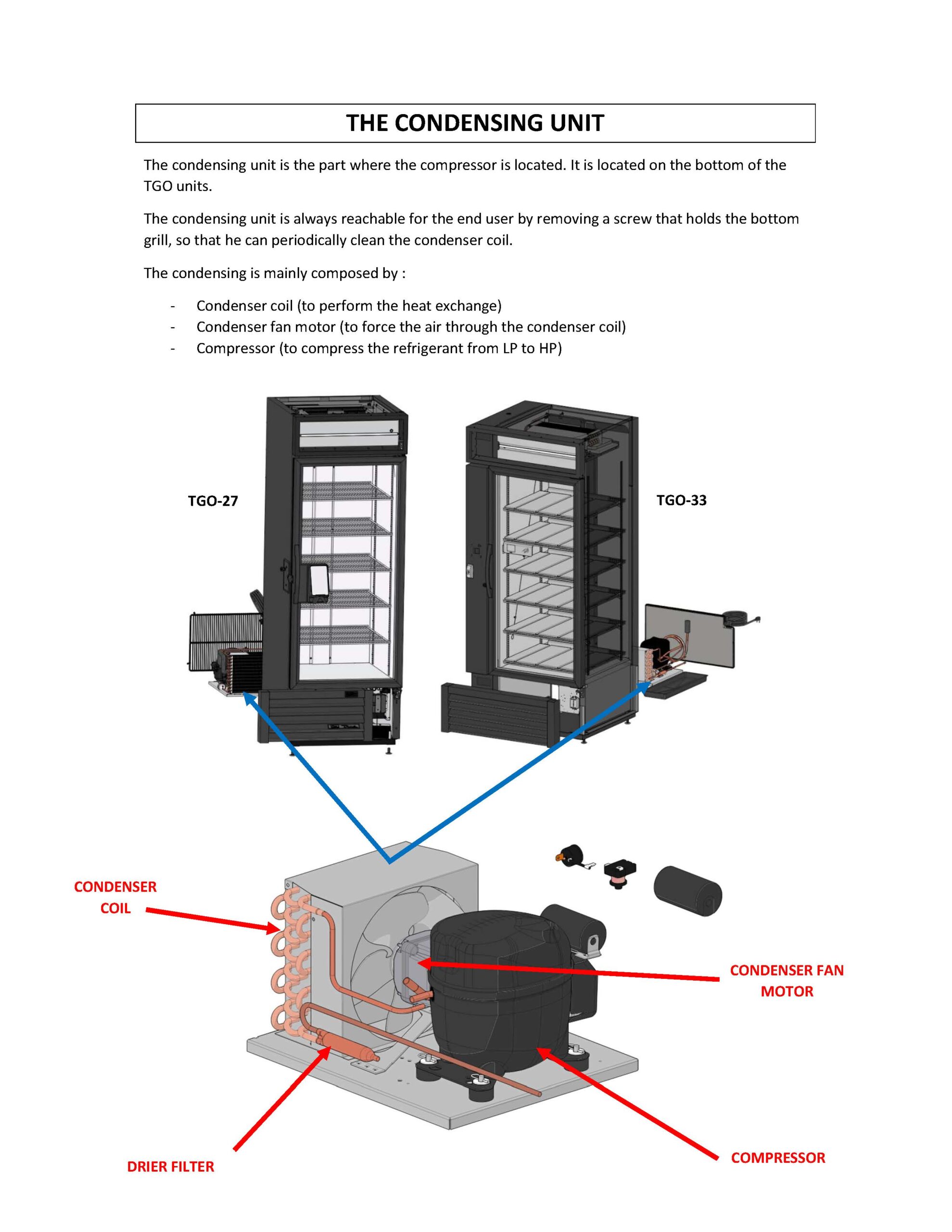 THE CONDENSING UNIT

The condensing unit is the part where the compressor is located. It is located on the bottom of the TGO units.

The condensing unit is always reachable for the end user by removing a screw that holds the bottom grill, so that he can periodically clean the condenser coil.

The condensing is mainly composed by :

- Condenser coil (to perform the heat exchange)
- Condenser fan motor (to force the air through the condenser coil)
- Compressor (to compress the refrigerant from LP to HP)

TGO-27

TGO-33

CONDENSER COIL

CONDENSER FAN MOTOR

DRIER FILTER

COMPRESSOR